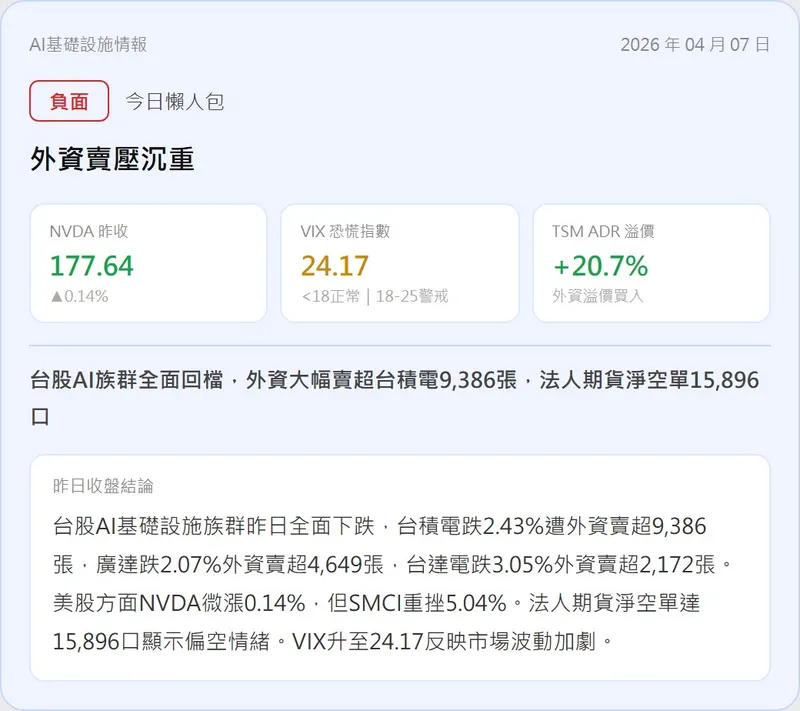 AI基礎設施情報

2026 年 04 月 07 日

負面

今日懶人包

外資賣壓沉重

NVDA 昨收
177.64
▲0.14%

VIX 恐慌指數
24.17
<18正常 | 18-25警戒

TSM ADR 溢價
+20.7%
外資溢價買入

台股AI族群全面回檔，外資大幅賣超台積電9,386張，法人期貨淨空單15,896口

昨日收盤結論

台股AI基礎設施族群昨日全面下跌，台積電跌2.43%遭外資賣超9,386張，廣達跌2.07%外資賣超4,649張，台達電跌3.05%外資賣超2,172張。美股方面NVDA微漲0.14%，但SMCI重挫5.04%。法人期貨淨空單達15,896口顯示偏空情緒。VIX升至24.17反映市場波動加劇。