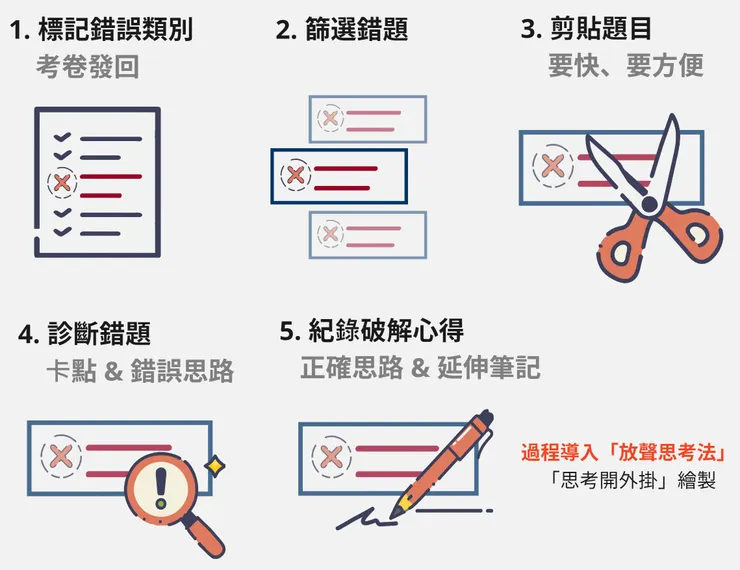 1. 標記錯誤類別
考卷發回

2. 篩選錯題

3. 剪貼題目
要快、要方便

4. 診斷錯題
卡點 & 錯誤思路

5. 紀錄破解心得
正確思路 & 延伸筆記

過程導入「放聲思考法」
「思考開外掛」繪製