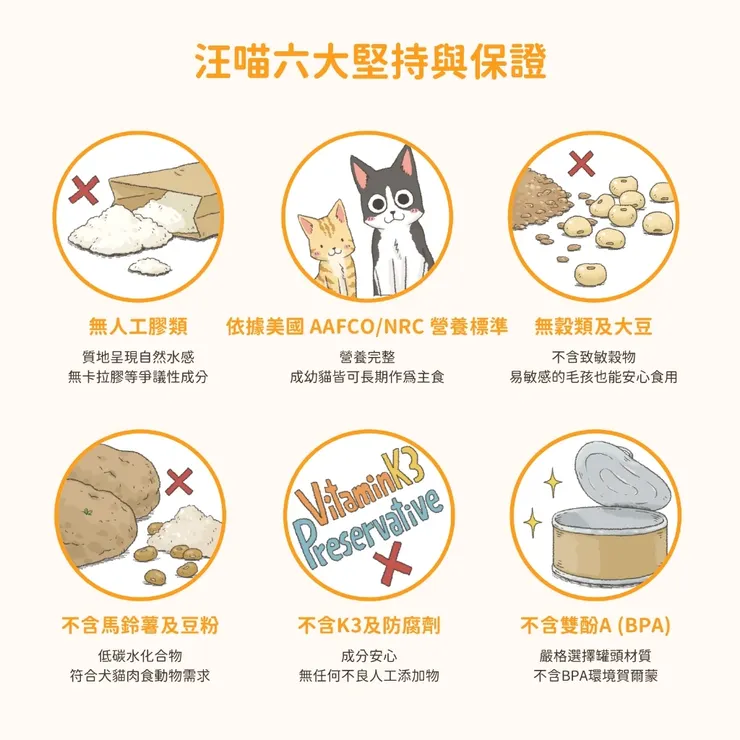 汪喵六大堅持與保證

無人工膠類

質地呈現自然水感
無卡拉膠等爭議性成分

依據美國 AAFCO/NRC 營養標準

營養完整
成幼貓皆可長期作爲主食

無穀類及大豆

不含致敏穀物
易敏感的毛孩也能安心食用

VitaminK3
Preservative

不含馬鈴薯及豆粉

低碳水化合物
符合犬貓肉食動物需求

不含K3及防腐劑

成分安心
無任何不良人工添加物

不含雙酚A (BPA)

嚴格選擇罐頭材質
不含BPA環境賀爾蒙