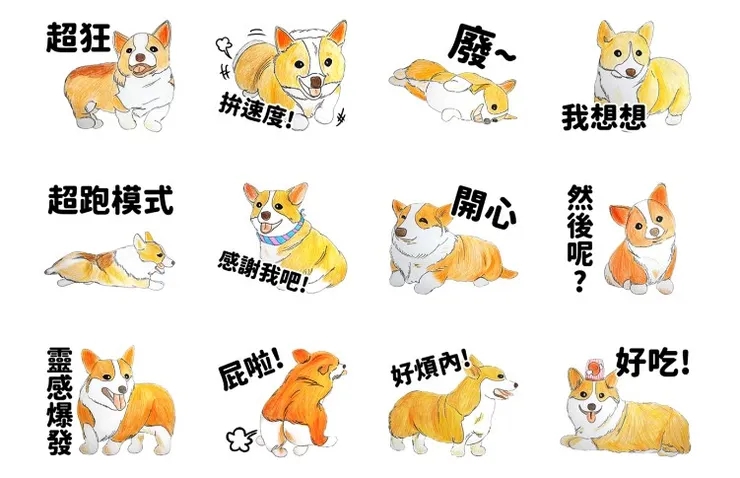 超狂

拚速度!

廢~

我想想

超跑模式

感謝我吧!

開心

然後呢?

靈感爆發

屁啦!

好煩內!

好吃!