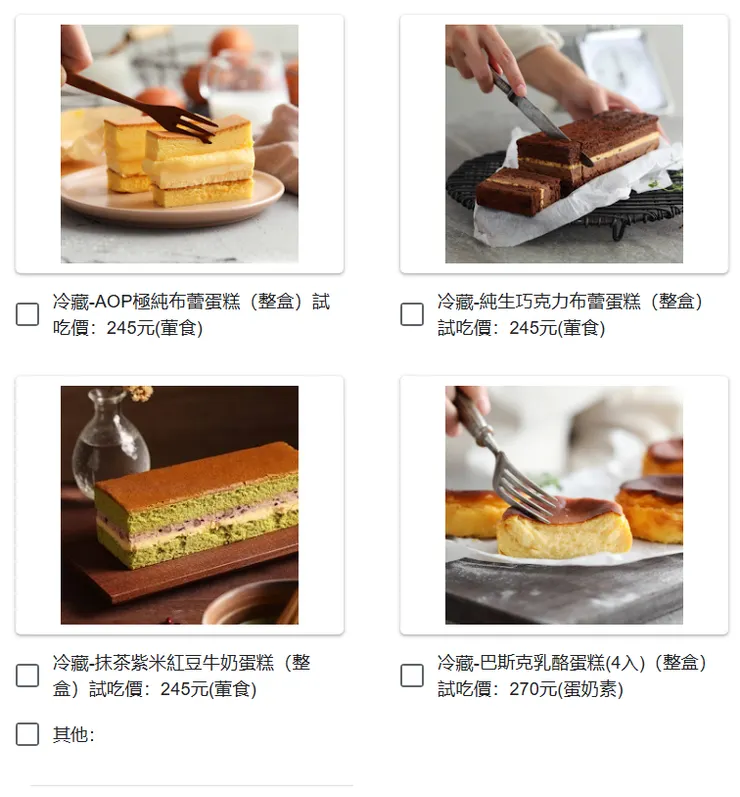 冷藏-AOP極純布蕾蛋糕（整盒）試吃價：245元(葷食)

冷藏-純生巧克力布蕾蛋糕（整盒）試吃價：245元(葷食)

冷藏-抹茶紫米紅豆牛奶蛋糕（整盒）試吃價：245元(葷食)

冷藏-巴斯克乳酪蛋糕(4入)（整盒）試吃價：270元(蛋奶素)

其他: