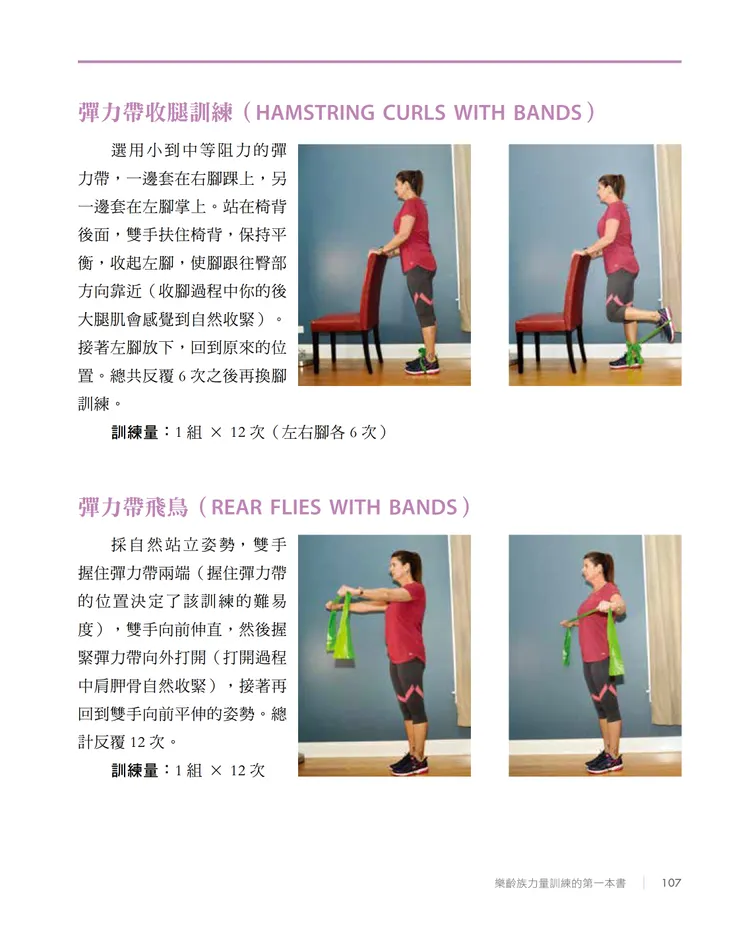 彈力帶收腿訓練（HAMSTRING CURLS WITH BANDS）

選用小到中等阻力的彈力帶，一邊套在右腳踝上，另一邊套在左腳掌上。站在椅背後面，雙手扶住椅背，保持平衡，收起左腳，使腳跟往臀部方向靠近（收腳過程中你的後大腿肌會感覺到自然收緊）。接著左腳放下，回到原來的位置。總共反覆 6 次之後再換腳訓練。

訓練量：1 組 × 12 次（左右腳各 6 次）

彈力帶飛鳥（REAR FLIES WITH BANDS）

採自然站立姿勢，雙手握住彈力帶兩端（握住彈力帶的位置決定了該訓練的難易度），雙手向前伸直，然後握緊彈力帶向外打開（打開過程中肩胛骨自然收緊），接著再回到雙手向前平伸的姿勢。總計反覆 12 次。

訓練量：1 組 × 12 次

樂齡族力量訓練的第一本書 | 107