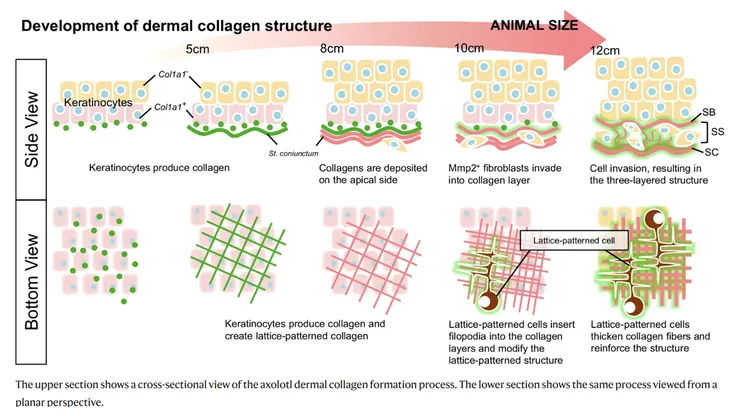 Development of dermal collagen structure

ANIMAL SIZE

5cm

8cm

10cm

12cm

Side View

Keratinocytes

$Col1a1^-$

$Col1a1^+$

St. coniunctum

SB

SS

SC

Keratinocytes produce collagen

Collagens are deposited on the apical side

$Mmp2^+$ fibroblasts invade into collagen layer

Cell invasion, resulting in the three-layered structure

Bottom View

Lattice-patterned cell

Keratinocytes produce collagen and create lattice-patterned collagen

Lattice-patterned cells insert filopodia into the collagen layers and modify the lattice-patterned structure

Lattice-patterned cells thicken collagen fibers and reinforce the structure

The upper section shows a cross-sectional view of the axolotl dermal collagen formation process. The lower section shows the same process viewed from a planar perspective.