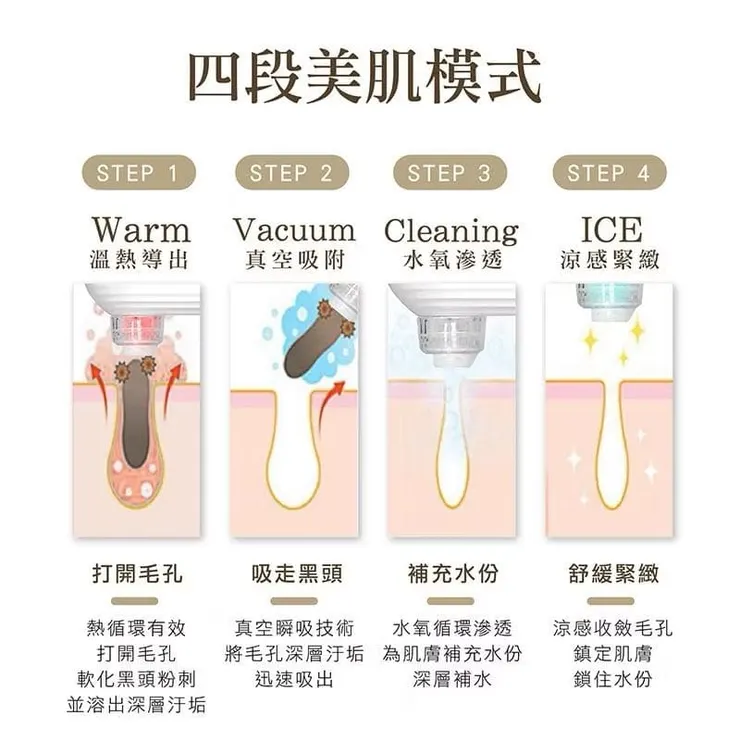 四段美肌模式

STEP 1
Warm
溫熱導出

打開毛孔

熱循環有效
打開毛孔
軟化黑頭粉刺
並溶出深層汙垢

STEP 2
Vacuum
真空吸附

吸走黑頭

真空瞬吸技術
將毛孔深層汙垢
迅速吸出

STEP 3
Cleaning
水氧滲透

補充水份

水氧循環滲透
為肌膚補充水份
深層補水

STEP 4
ICE
涼感緊緻

舒緩緊緻

涼感收斂毛孔
鎮定肌膚
鎖住水份