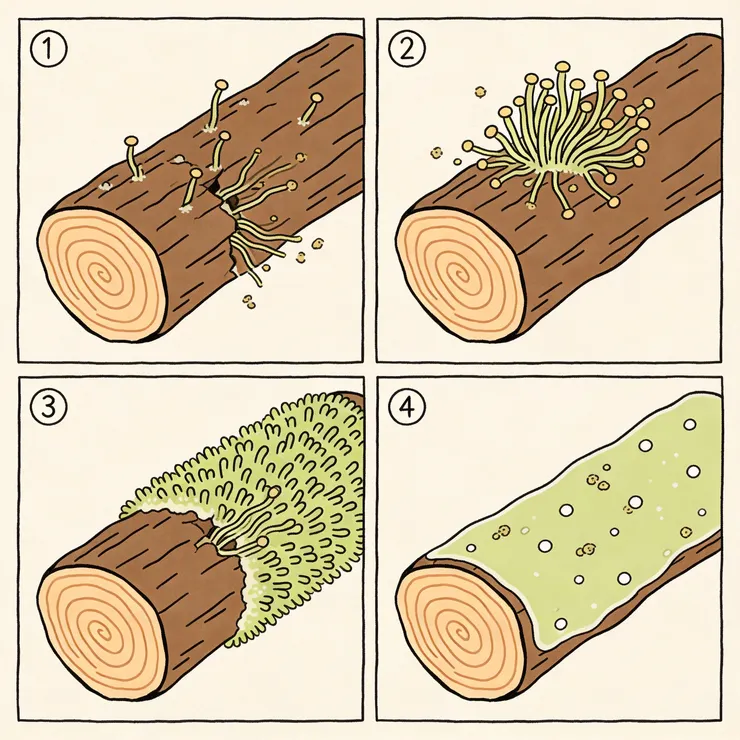 1

2

3

4