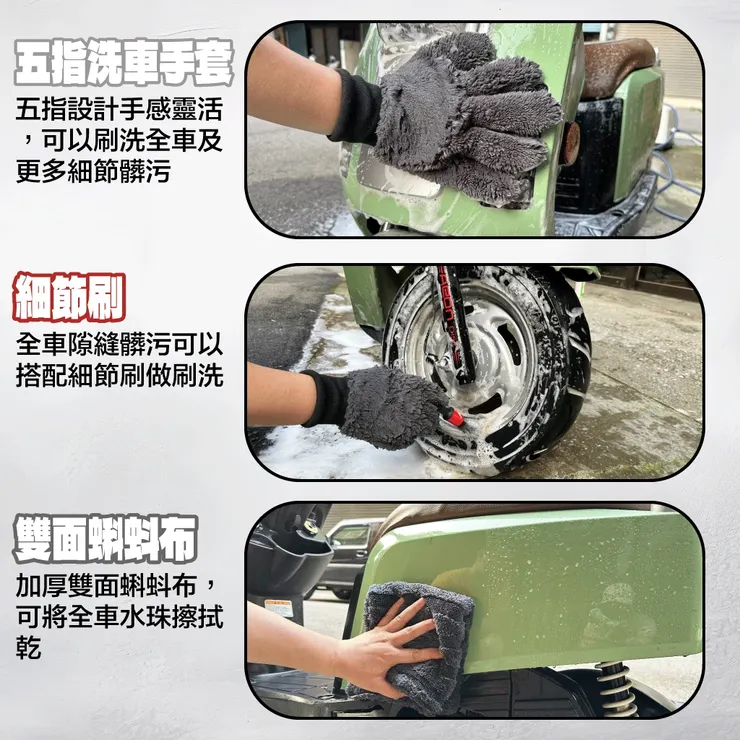 五指洗車手套

五指設計手感靈活，可以刷洗全車及更多細節髒污

細節刷

全車隙縫髒污可以搭配細節刷做刷洗

雙面蝌蚪布

加厚雙面蝌蚪布，可將全車水珠擦拭乾