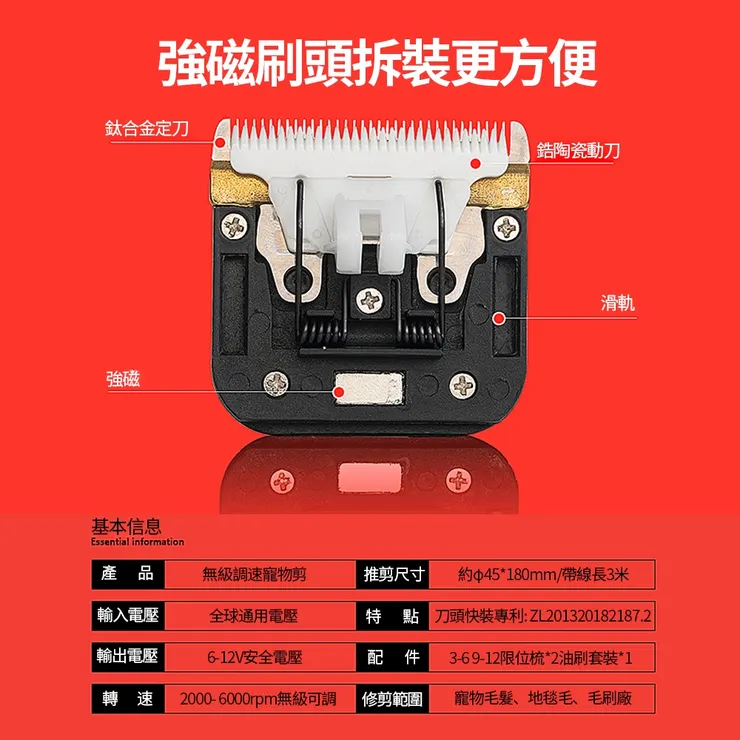 強磁刷頭拆裝更方便

鈦合金定刀

鋯陶瓷動刀

滑軌

強磁

基本信息
Essential information

| 產　品 | 無級調速寵物剪 | 推剪尺寸 | 約φ45*180mm/帶線長3米 |
|---|---|---|---|
| 輸入電壓 | 全球通用電壓 | 特　點 | 刀頭快裝專利: ZL201320182187.2 |
| 輸出電壓 | 6-12V安全電壓 | 配　件 | 3-6 9-12限位梳*2油刷套裝*1 |
| 轉　速 | 2000- 6000rpm無級可調 | 修剪範圍 | 寵物毛髮、地毯毛、毛刷廠 |