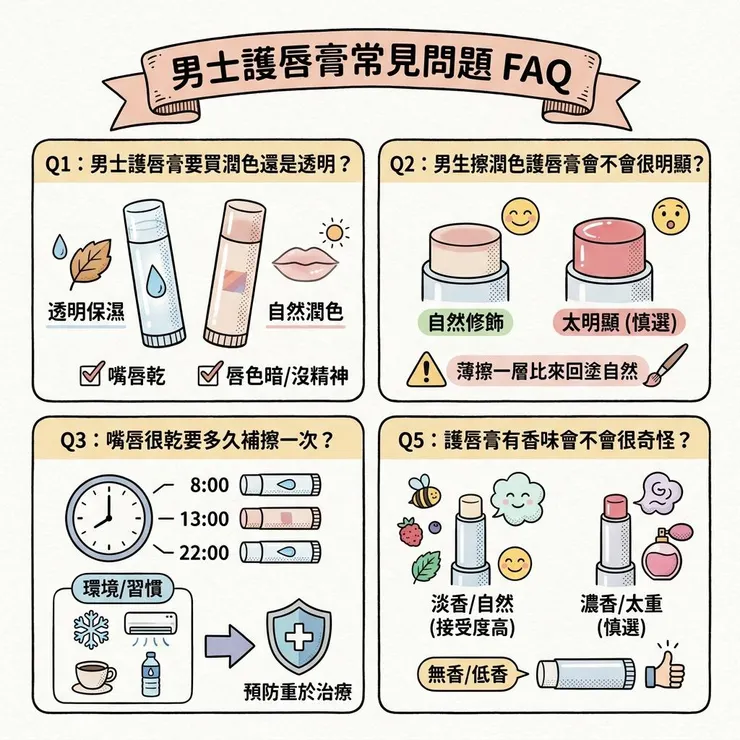 男士護唇膏常見問題 FAQ

Q1：男士護唇膏要買潤色還是透明？

透明保濕

自然潤色

嘴唇乾

唇色暗/沒精神

Q2：男生擦潤色護唇膏會不會很明顯？

自然修飾

太明顯 (慎選)

薄擦一層比來回塗自然

Q3：嘴唇很乾要多久補擦一次？

8:00

13:00

22:00

環境/習慣

預防重於治療

Q5：護唇膏有香味會不會很奇怪？

淡香/自然 (接受度高)

濃香/太重 (慎選)

無香/低香