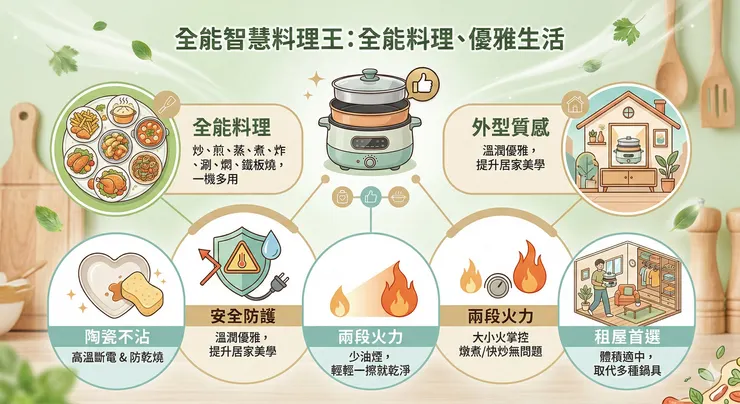 全能智慧料理王：全能料理、優雅生活

全能料理
炒、煎、蒸、煮、炸、涮、燜、鐵板燒，一機多用

外型質感
溫潤優雅，提升居家美學

陶瓷不沾
高溫斷電 & 防乾燒

安全防護
溫潤優雅，提升居家美學

兩段火力
少油煙，輕輕一擦就乾淨

兩段火力
大小火掌控
燉煮/快炒無問題

租屋首選
體積適中，取代多種鍋具