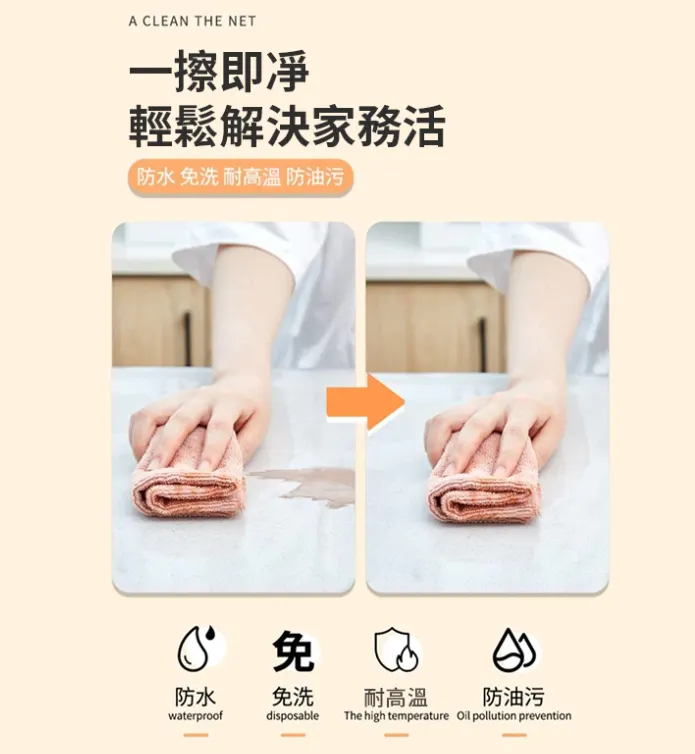 A CLEAN THE NET

一擦即淨
輕鬆解決家務活

防水 免洗 耐高溫 防油污

免

防水
waterproof

免洗
disposable

耐高溫
The high temperature

防油污
Oil pollution prevention