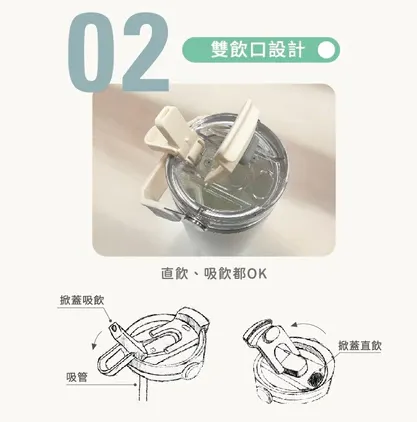 02

雙飲口設計

直飲、吸飲都OK

掀蓋吸飲

吸管

掀蓋直飲