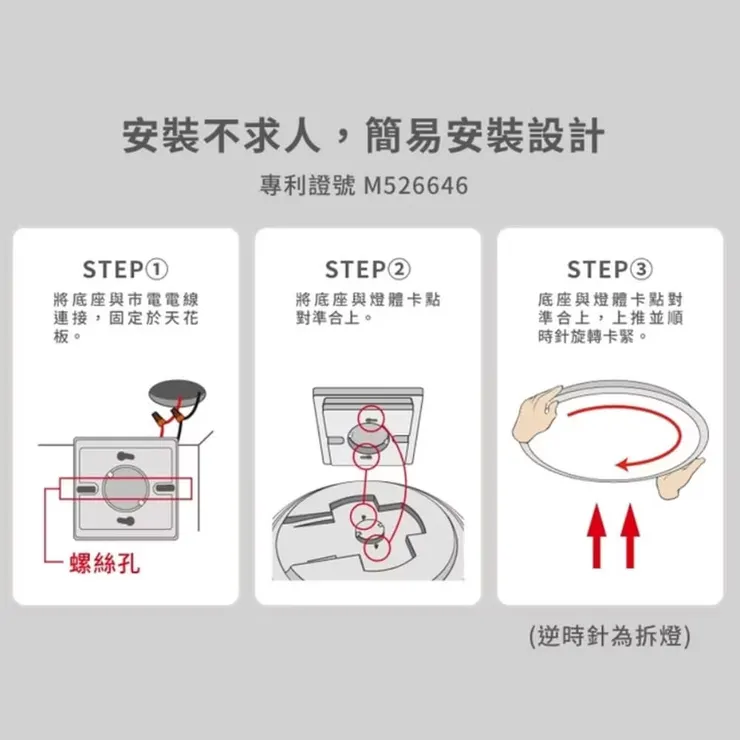 安裝不求人，簡易安裝設計

專利證號 M526646

STEP①

將底座與市電電線連接，固定於天花板。

螺絲孔

STEP②

將底座與燈體卡點對準合上。

STEP③

底座與燈體卡點對準合上，上推並順時針旋轉卡緊。

(逆時針為拆燈)