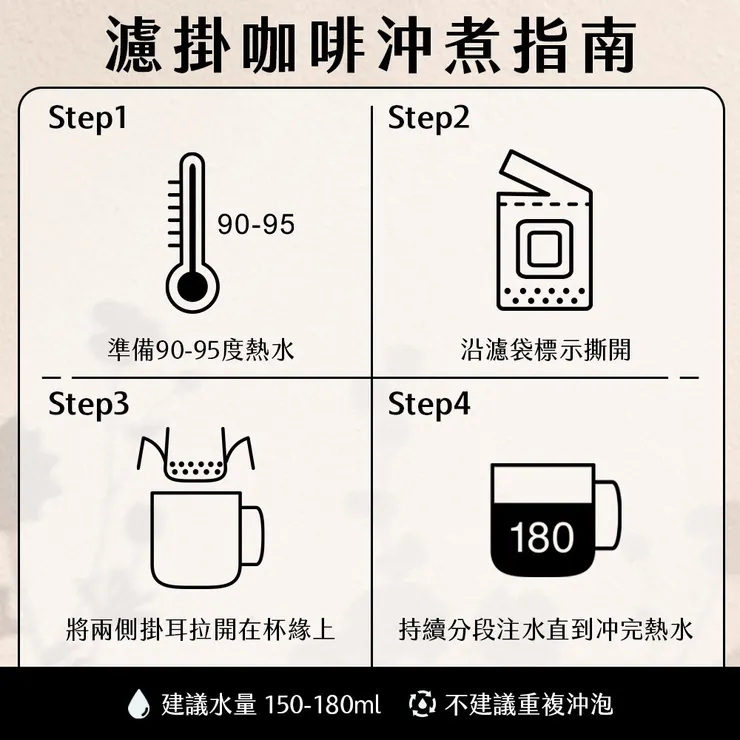 濾掛咖啡沖煮指南

Step1

90-95

準備90-95度熱水

Step2

沿濾袋標示撕開

Step3

將兩側掛耳拉開在杯緣上

Step4

180

持續分段注水直到沖完熱水

建議水量 150-180ml

不建議重複沖泡