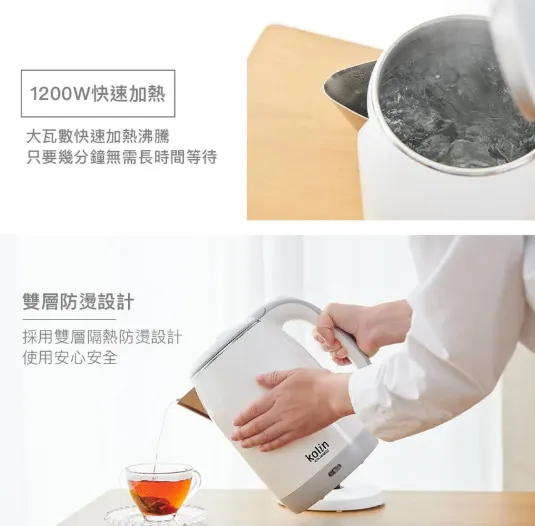 1200W快速加熱

大瓦數快速加熱沸騰
只要幾分鐘無需長時間等待

雙層防燙設計

採用雙層隔熱防燙設計
使用安心安全

kolin