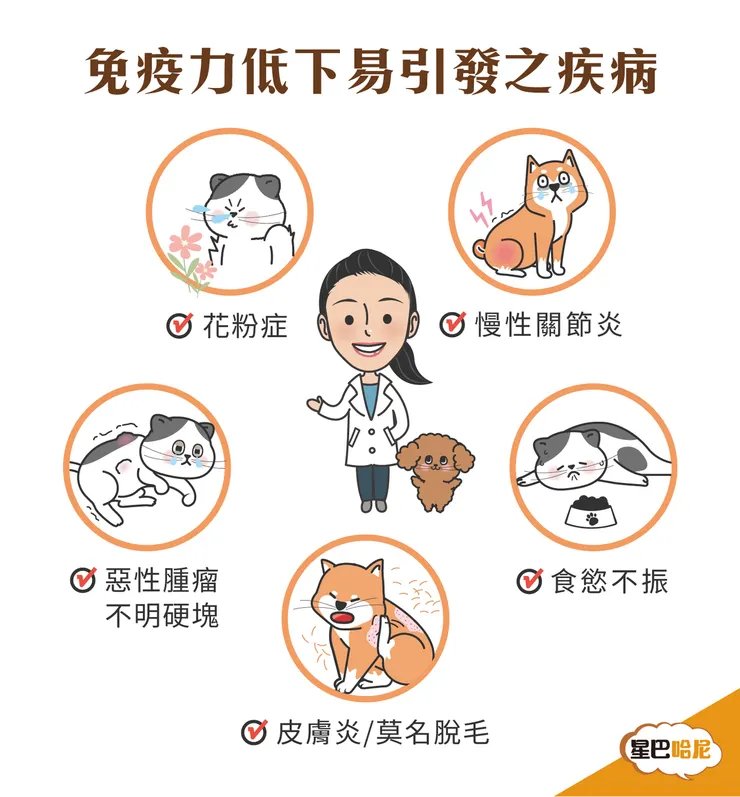 免疫力低下易引發之疾病

花粉症

慢性關節炎

惡性腫瘤
不明硬塊

食慾不振

皮膚炎/莫名脫毛

星巴哈尼