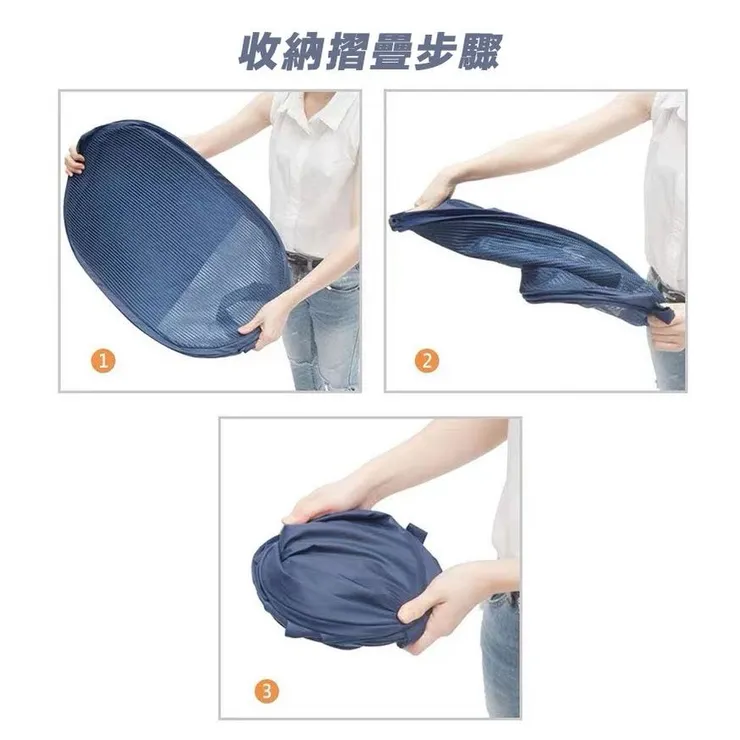 收納摺疊步驟

1

2

3