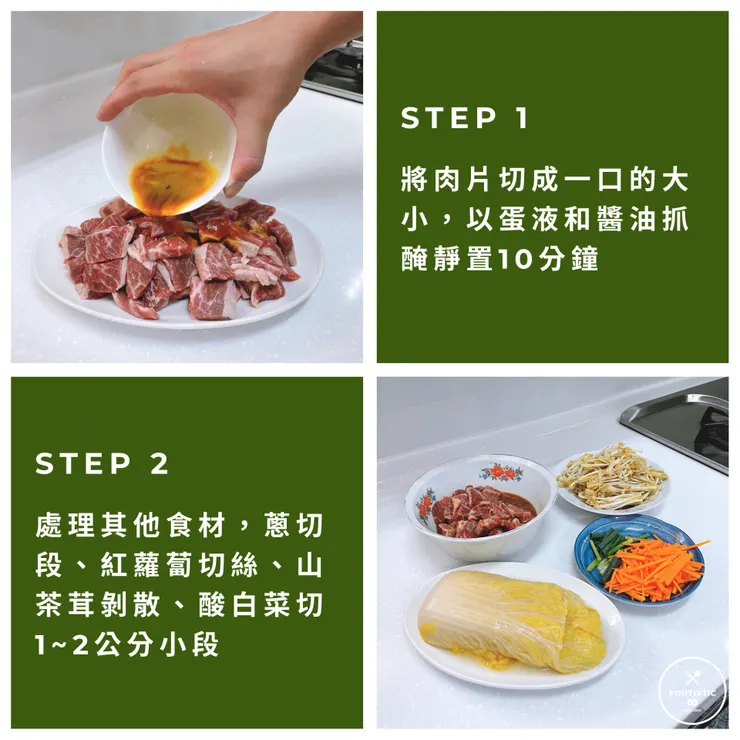 STEP 1

將肉片切成一口的大小，以蛋液和醬油抓醃靜置10分鐘

STEP 2

處理其他食材，蔥切段、紅蘿蔔切絲、山茶茸剝散、酸白菜切1~2公分小段

POUTISTIC