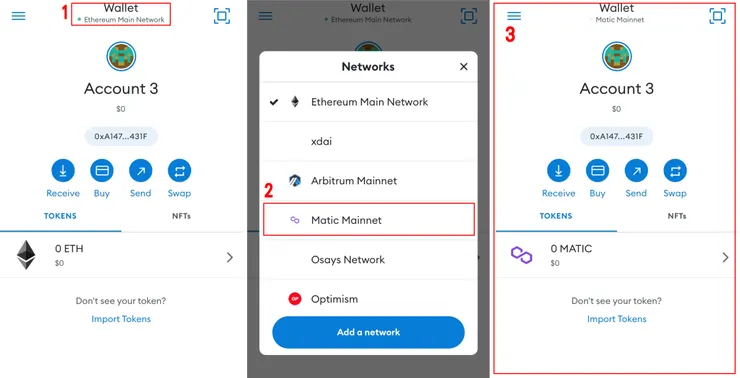 1

Wallet
Ethereum Main Network

Account 3
$0

0xA147...431F

Receive
Buy
Send
Swap

TOKENS
NFTs

0 ETH
$0

Don't see your token?
Import Tokens

Wallet
Ethereum Main Network

Networks

Ethereum Main Network

xdai

Arbitrum Mainnet

2

Matic Mainnet

Osays Network

OP

Optimism

Add a network

3

Wallet
Matic Mainnet

Account 3
$0

0xA147...431F

Receive
Buy
Send
Swap

TOKENS
NFTs

0 MATIC
$0

Don't see your token?
Import Tokens