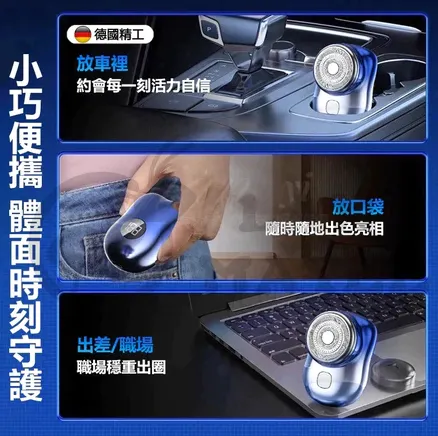 小巧便攜 體面時刻守護

德國精工

放車裡
約會每一刻活力自信

放口袋
隨時隨地出色亮相

出差/職場
職場穩重出圈