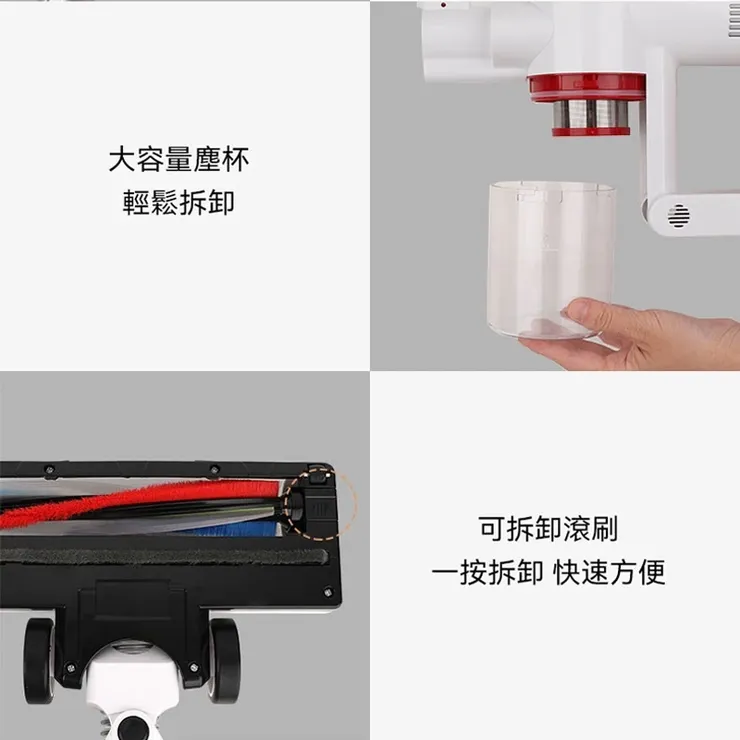 大容量塵杯
輕鬆拆卸

可拆卸滾刷
一按拆卸 快速方便