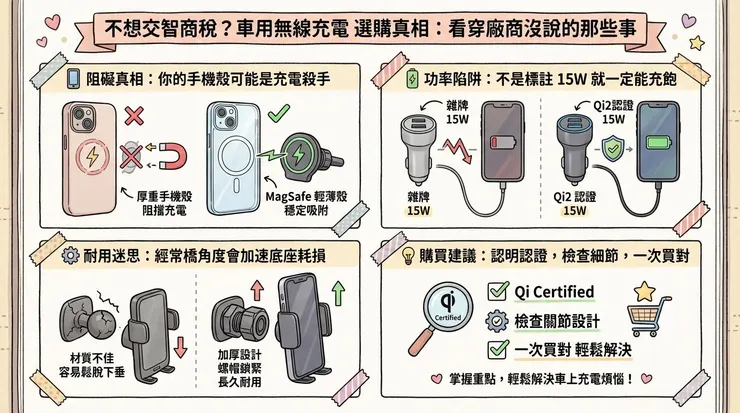 不想交智商稅？車用無線充電 選購真相：看穿廠商沒說的那些事

阻礙真相：你的手機殼可能是充電殺手

厚重手機殼
阻擋充電

MagSafe 輕薄殼
穩定吸附

功率陷阱：不是標註 15W 就一定能充飽

雜牌
15W

雜牌
15W

Qi2認證
15W

Qi2 認證
15W

耐用迷思：經常橋角度會加速底座耗損

材質不佳
容易鬆脫下垂

加厚設計
螺帽鎖緊
長久耐用

購買建議：認明認證，檢查細節，一次買對

qi
Certified

Qi Certified

檢查關節設計

一次買對 輕鬆解決

掌握重點，輕鬆解決車上充電煩惱！