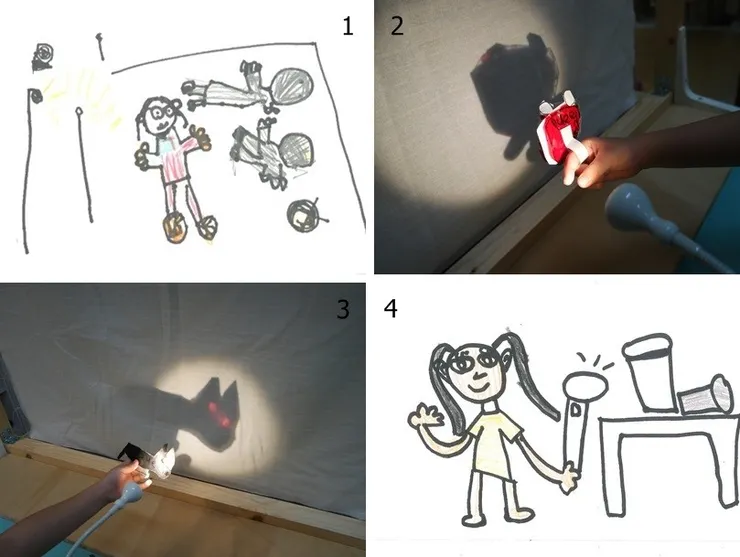 1
2
3
4