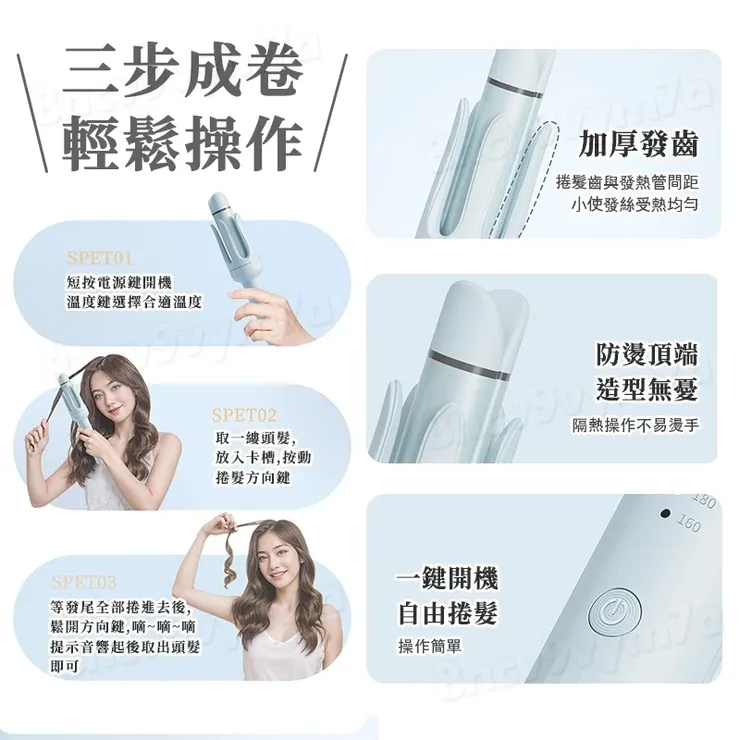 三步成卷
輕鬆操作

SPET01
短按電源鍵開機
溫度鍵選擇合適溫度

SPET02
取一縷頭髮,
放入卡槽,按動
捲髮方向鍵

SPET03
等發尾全部捲進去後,
鬆開方向鍵,嘀~嘀~嘀
提示音響起後取出頭髮
即可

加厚發齒
捲髮齒與發熱管間距
小使發絲受熱均勻

防燙頂端
造型無憂
隔熱操作不易燙手

180
160

一鍵開機
自由捲髮
操作簡單