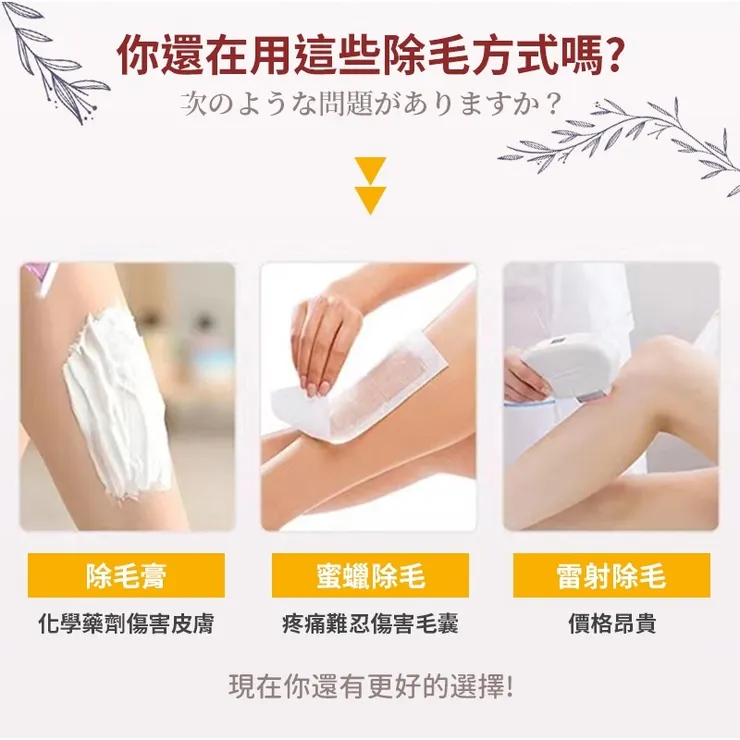 你還在用這些除毛方式嗎?

次のような問題がありますか？

除毛膏

化學藥劑傷害皮膚

蜜蠟除毛

疼痛難忍傷害毛囊

雷射除毛

價格昂貴

現在你還有更好的選擇!