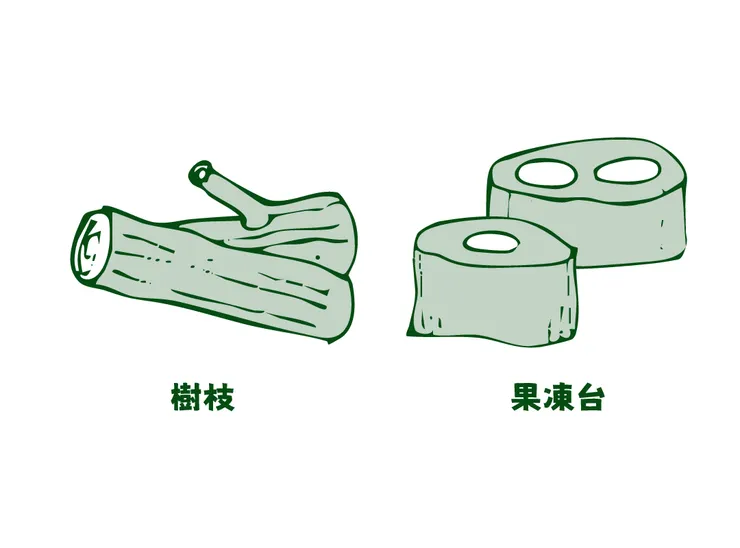 樹枝

果凍台