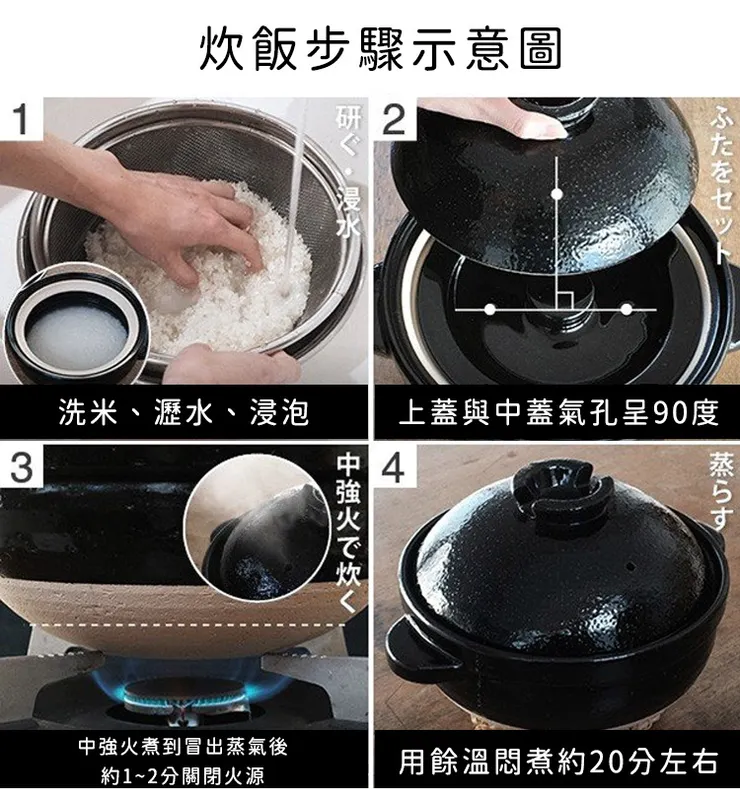 炊飯步驟示意圖

1
研ぐ・浸水
洗米、瀝水、浸泡

2
ふたをセット
上蓋與中蓋氣孔呈90度

3
中強火で炊く
中強火煮到冒出蒸氣後
約1~2分關閉火源

4
蒸らす
用餘溫悶煮約20分左右