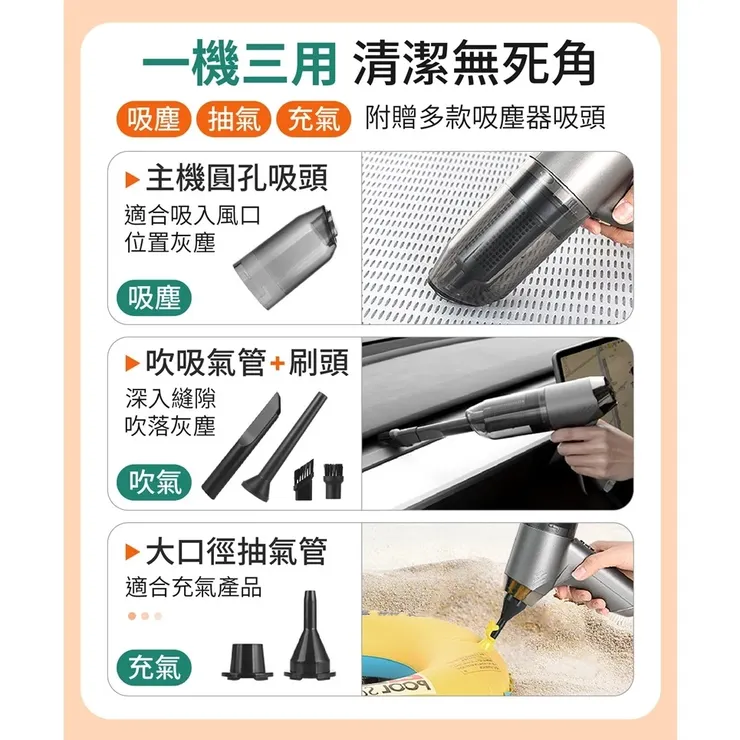 一機三用 清潔無死角

吸塵 抽氣 充氣 附贈多款吸塵器吸頭

▶主機圓孔吸頭
適合吸入風口位置灰塵
吸塵

▶吹吸氣管+刷頭
深入縫隙吹落灰塵
吹氣

▶大口徑抽氣管
適合充氣產品
充氣

POOL