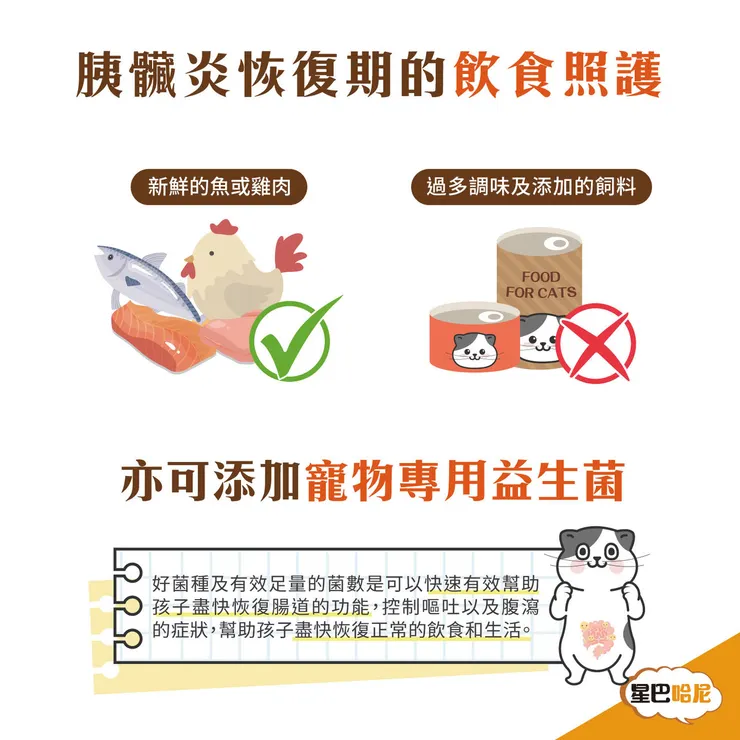 胰臟炎恢復期的飲食照護

新鮮的魚或雞肉

過多調味及添加的飼料

FOOD FOR CATS

亦可添加寵物專用益生菌

好菌種及有效足量的菌數是可以快速有效幫助孩子盡快恢復腸道的功能，控制嘔吐以及腹瀉的症狀，幫助孩子盡快恢復正常的飲食和生活。

星巴哈尼