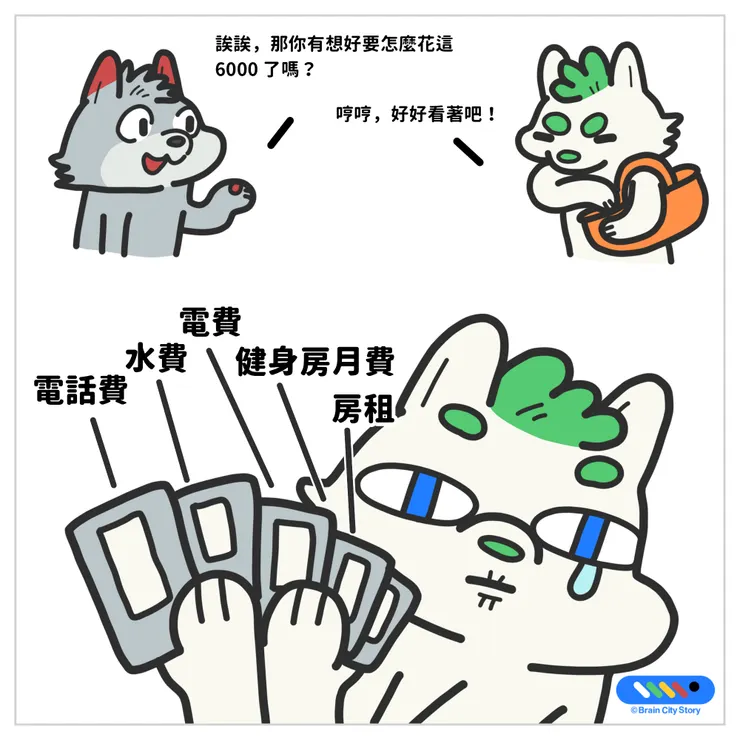 誒誒，那你有想好要怎麼花這 6000 了嗎？

哼哼，好好看著吧！

電話費

水費

電費

健身房月費

房租

© Brain City Story