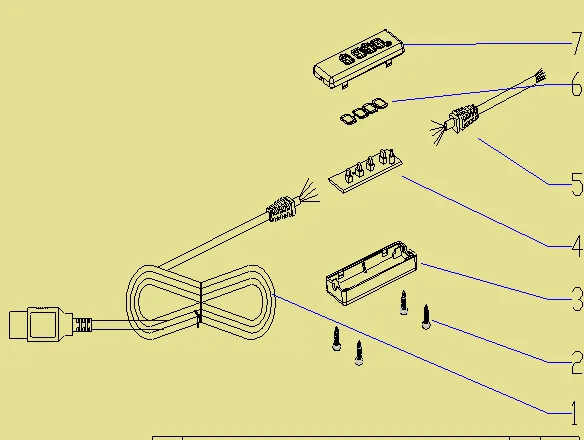 7
6
5
4
3
2
1