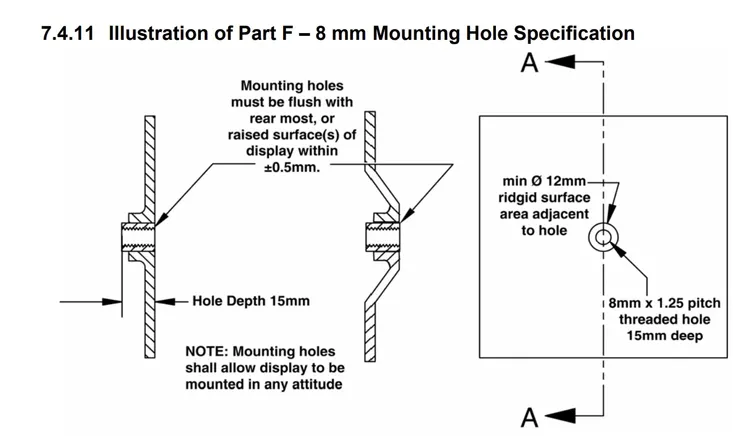 7.4.11 Illustration of Part F – 8 mm Mounting Hole Specification

A

Mounting holes must be flush with rear most, or raised surface(s) of display within ±0.5mm.

min Ø 12mm ridgid surface area adjacent to hole

Hole Depth 15mm

8mm x 1.25 pitch threaded hole 15mm deep

NOTE: Mounting holes shall allow display to be mounted in any attitude

A