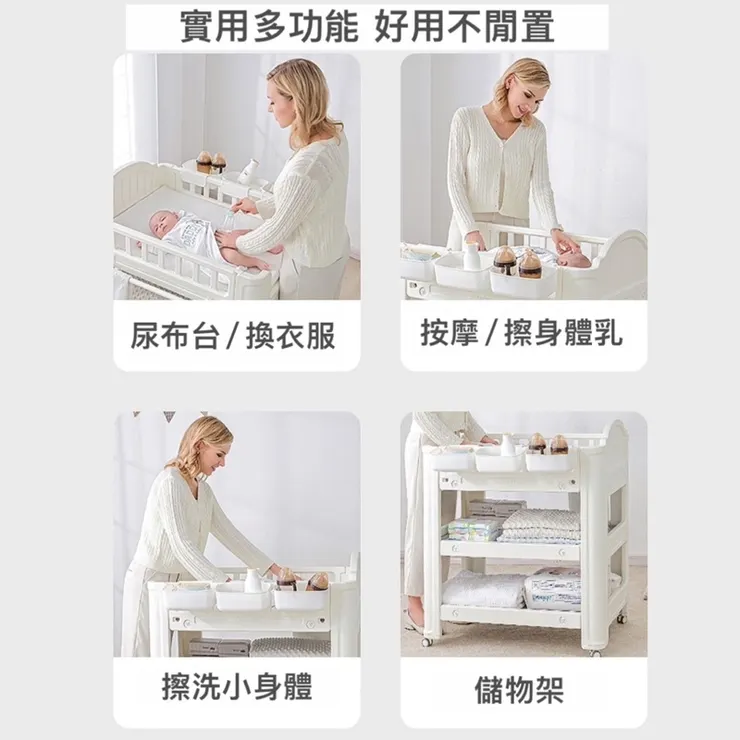 實用多功能 好用不閒置

尿布台 / 換衣服

按摩 / 擦身體乳

擦洗小身體

儲物架