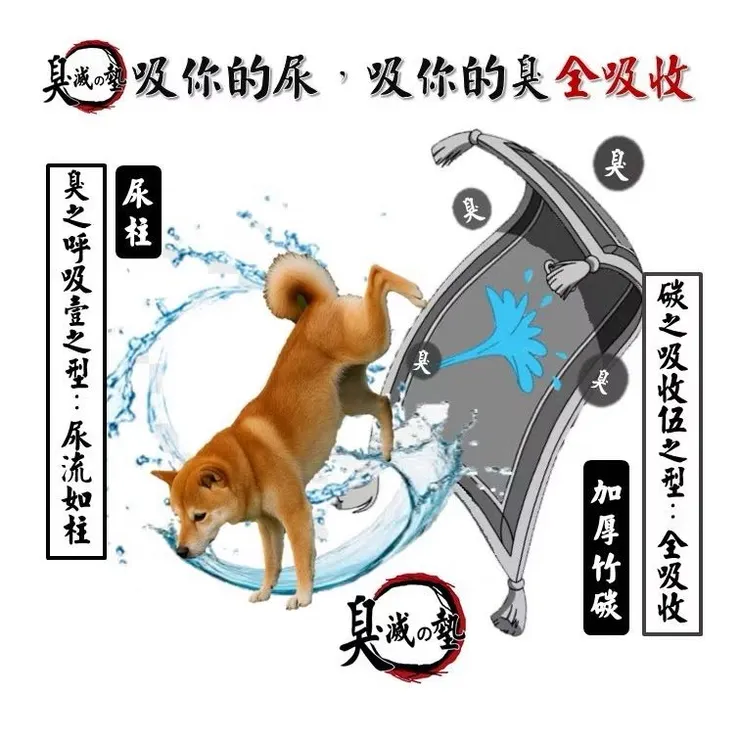 臭滅の墊 吸你的尿，吸你的臭 全吸收

臭之呼吸壹之型：尿流如柱

尿柱

臭

臭

臭

臭

碳之吸收伍之型：全吸收

加厚竹碳

臭滅の墊