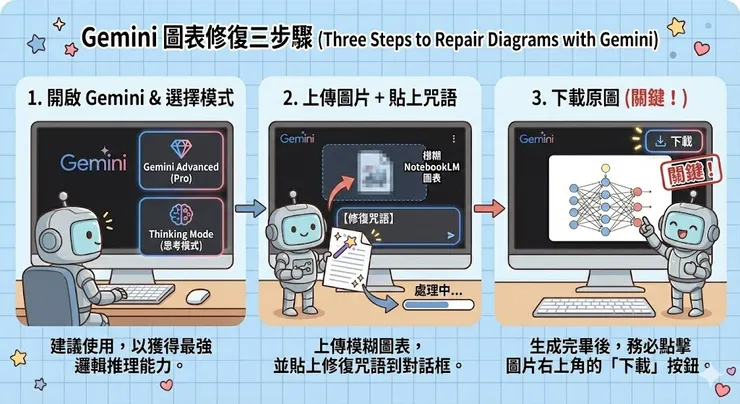 Gemini 圖表修復三步驟 (Three Steps to Repair Diagrams with Gemini)

1. 開啟 Gemini & 選擇模式

Gemini

Gemini Advanced (Pro)

Thinking Mode (思考模式)

建議使用，以獲得最強邏輯推理能力。

2. 上傳圖片 + 貼上咒語

Gemini

模糊 NotebookLM 圖表

【修復咒語】

處理中...

上傳模糊圖表，並貼上修復咒語到對話框。

3. 下載原圖 (關鍵！)

Gemini

下載

關鍵！

生成完畢後，務必點擊圖片右上角的「下載」按鈕。