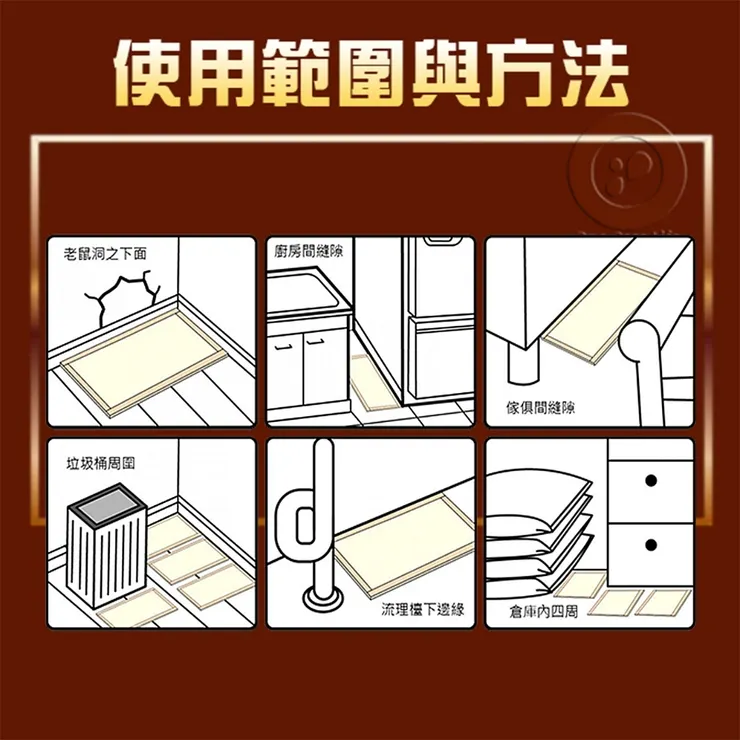 使用範圍與方法

老鼠洞之下面

廚房間縫隙

傢俱間縫隙

垃圾桶周圍

流理檯下邊緣

倉庫內四周