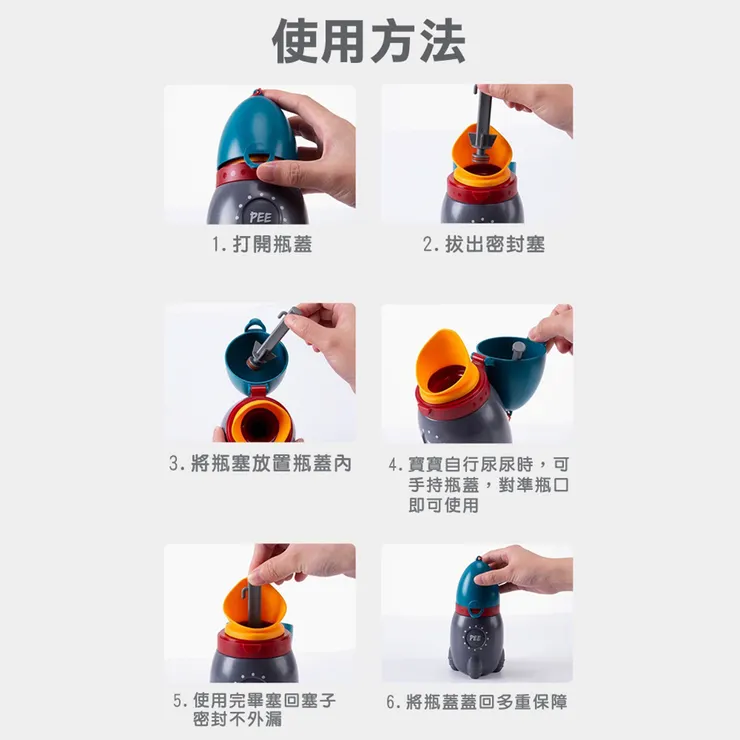 使用方法

PEE

1. 打開瓶蓋

2. 拔出密封塞

3. 將瓶塞放置瓶蓋內

4. 寶寶自行尿尿時，可手持瓶蓋，對準瓶口即可使用

5. 使用完畢塞回塞子密封不外漏

PEE

6. 將瓶蓋蓋回多重保障