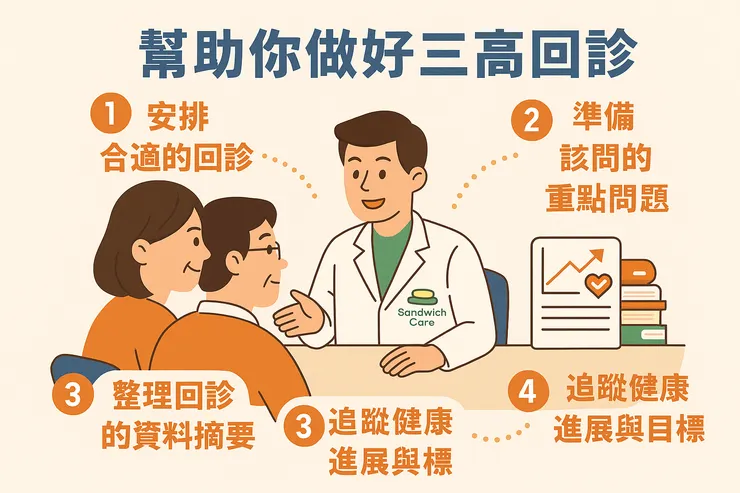 幫助你做好三高回診

1 安排合適的回診

2 準備該問的重點問題

Sandwich Care

3 整理回診的資料摘要

3 追蹤健康進展與標

4 追蹤健康進展與目標