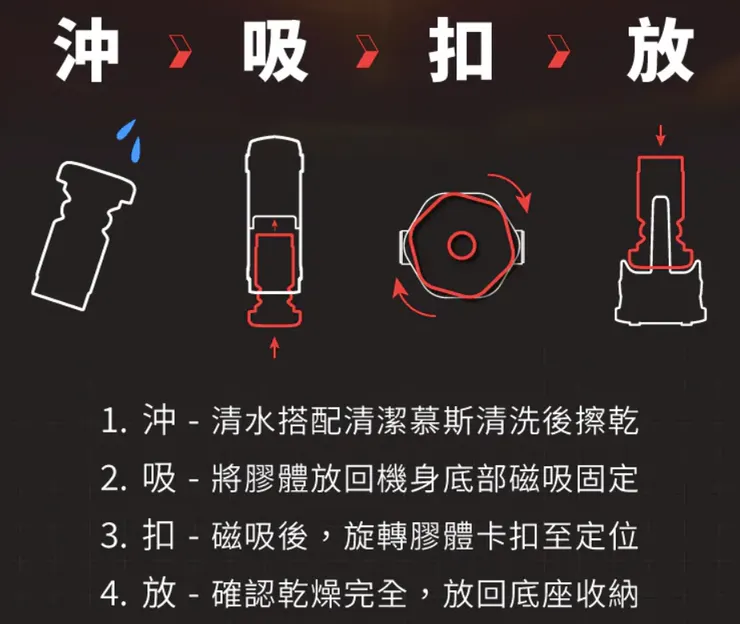 沖 吸 扣 放

1. 沖 - 清水搭配清潔慕斯清洗後擦乾
2. 吸 - 將膠體放回機身底部磁吸固定
3. 扣 - 磁吸後，旋轉膠體卡扣至定位
4. 放 - 確認乾燥完全，放回底座收納