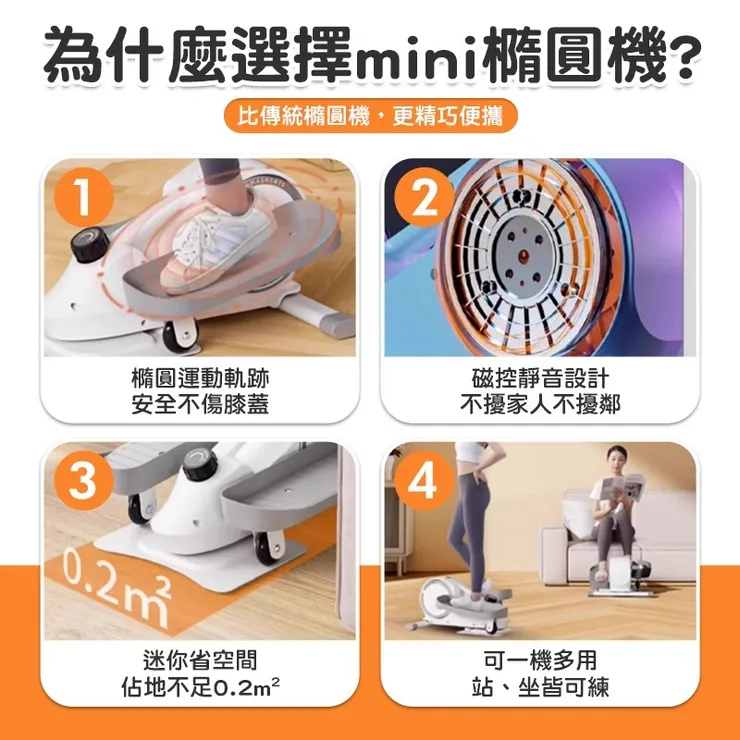 為什麼選擇mini橢圓機?

比傳統橢圓機，更精巧便攜

1

橢圓運動軌跡
安全不傷膝蓋

2

磁控靜音設計
不擾家人不擾鄰

3

$0.2m^2$

迷你省空間
佔地不足$0.2m^2$

4

可一機多用
站、坐皆可練