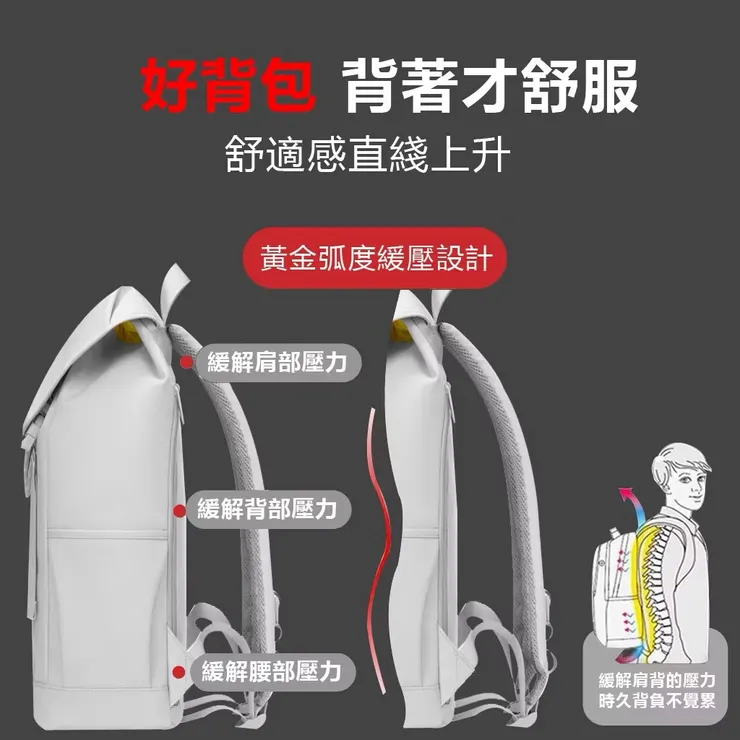 好背包 背著才舒服
舒適感直綫上升

黃金弧度緩壓設計

緩解肩部壓力

緩解背部壓力

緩解腰部壓力

緩解肩背的壓力
時久背負不覺累