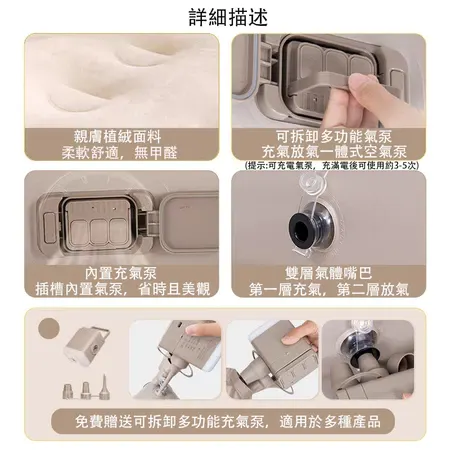 詳細描述

親膚植絨面料
柔軟舒適，無甲醛

可拆卸多功能氣泵
充氣放氣一體式空氣泵
(提示:可充電氣泵，充滿電後可使用約3-5次)

內置充氣泵
插槽內置氣泵，省時且美觀

雙層氣體嘴巴
第一層充氣，第二層放氣

免費贈送可拆卸多功能充氣泵，適用於多種產品