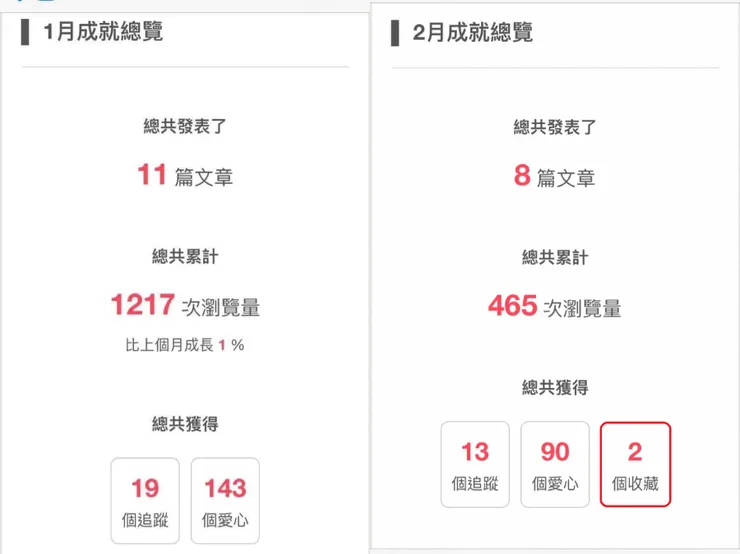 1月成就總覽

總共發表了

11 篇文章

總共累計

1217 次瀏覽量

比上個月成長 1 %

總共獲得

19
個追蹤

143
個愛心

2月成就總覽

總共發表了

8 篇文章

總共累計

465 次瀏覽量

總共獲得

13
個追蹤

90
個愛心

2
個收藏