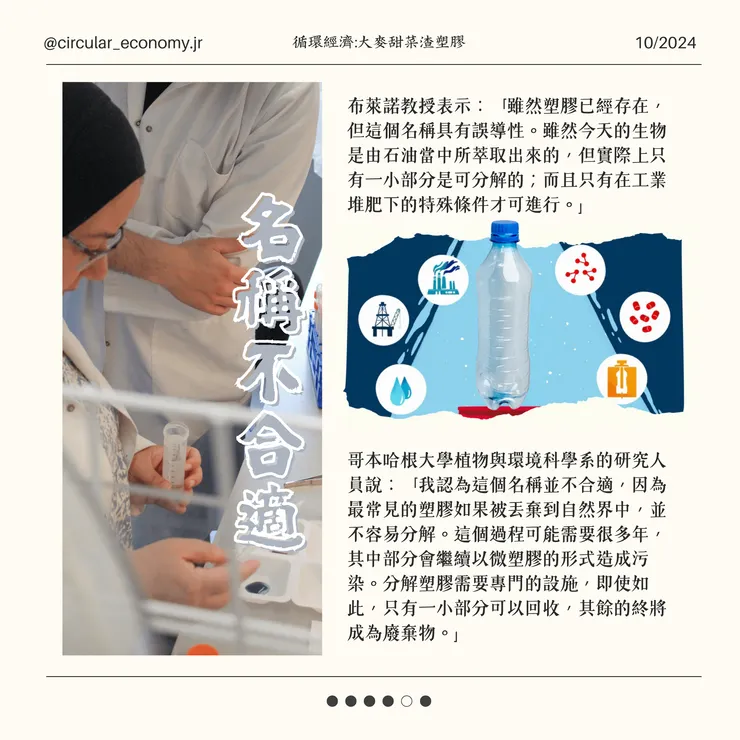 @circular_economy.jr

循環經濟:大麥甜菜渣塑膠

10/2024

名稱不合適

布萊諾教授表示：「雖然塑膠已經存在，但這個名稱具有誤導性。雖然今天的生物是由石油當中所萃取出來的，但實際上只有一小部分是可分解的；而且只有在工業堆肥下的特殊條件才可進行。」

哥本哈根大學植物與環境科學系的研究人員說：「我認為這個名稱並不合適，因為最常見的塑膠如果被丟棄到自然界中，並不容易分解。這個過程可能需要很多年，其中部分會繼續以微塑膠的形式造成污染。分解塑膠需要專門的設施，即使如此，只有一小部分可以回收，其餘的終將成為廢棄物。」