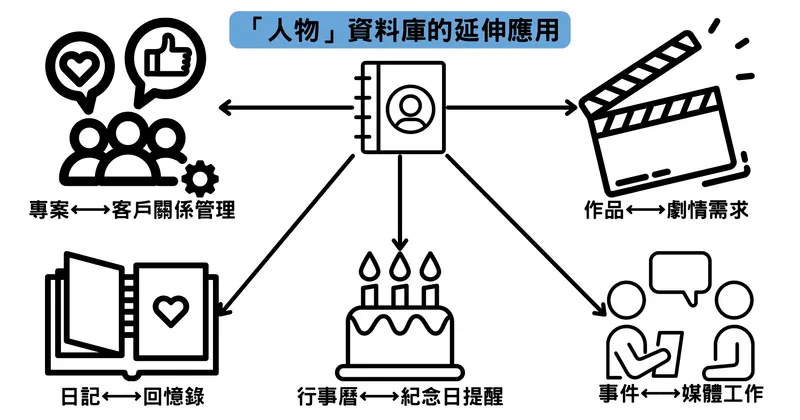 「人物」資料庫的延伸應用

專案⟷客戶關係管理

作品⟷劇情需求

日記⟷回憶錄

行事曆⟷紀念日提醒

事件⟷媒體工作