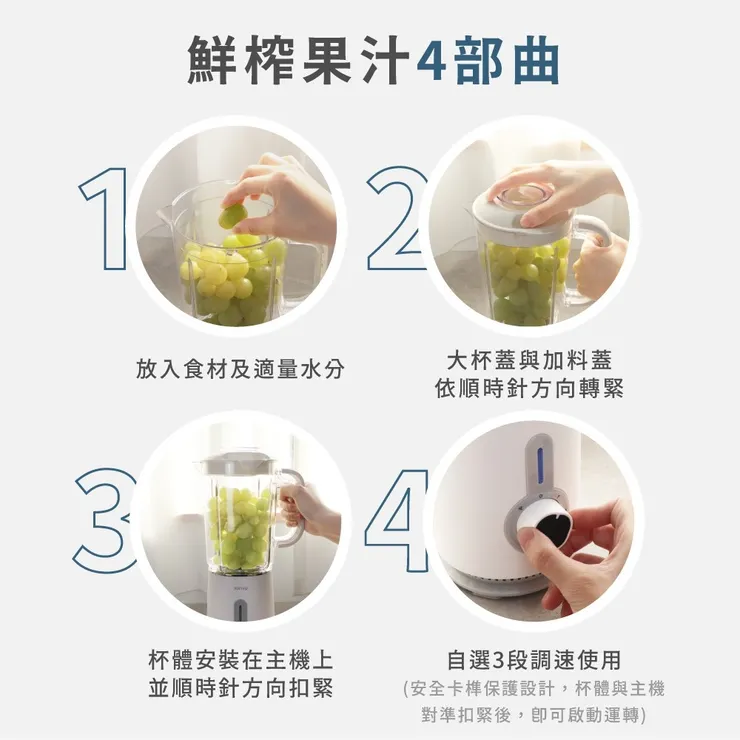 鮮榨果汁4部曲

1

放入食材及適量水分

2

大杯蓋與加料蓋
依順時針方向轉緊

3

杯體安裝在主機上
並順時針方向扣緊

4

自選3段調速使用
(安全卡榫保護設計，杯體與主機對準扣緊後，即可啟動運轉)