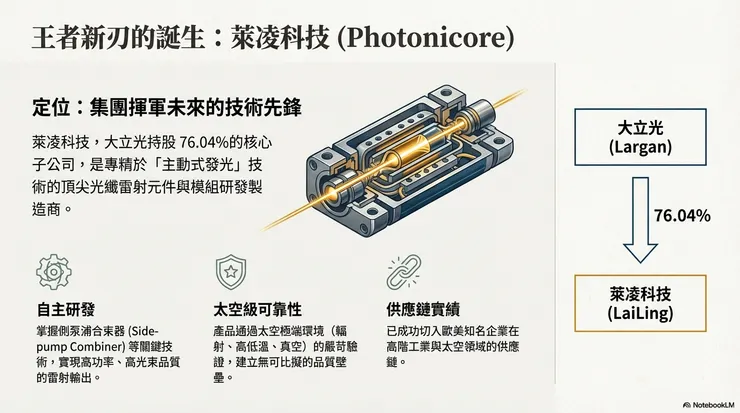 王者新刃的誕生：萊凌科技 (Photonicore)

定位：集團揮軍未來的技術先鋒

萊凌科技，大立光持股 76.04%的核心子公司，是專精於「主動式發光」技術的頂尖光纖雷射元件與模組研發製造商。

自主研發

掌握側泵浦合束器 (Side-pump Combiner) 等關鍵技術，實現高功率、高光束品質的雷射輸出。

太空級可靠性

產品通過太空極端環境（輻射、高低溫、真空）的嚴苛驗證，建立無可比擬的品質壁壘。

供應鏈實績

已成功切入歐美知名企業在高階工業與太空領域的供應鏈。

大立光
(Largan)

76.04%

萊凌科技
(LaiLing)

NotebookLM